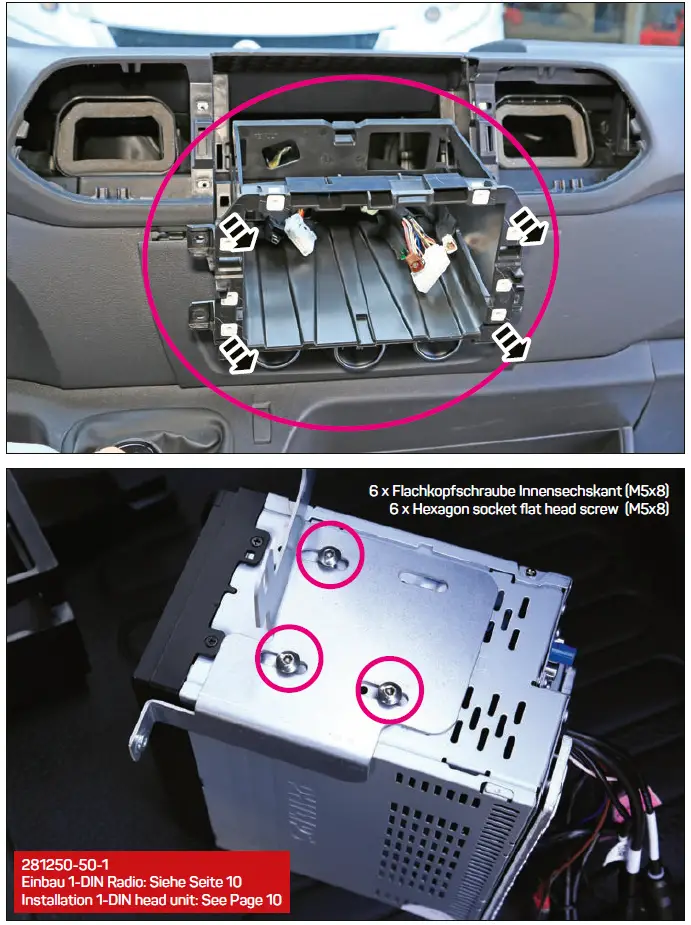 6 x Flachkopfschraube Innensechskant (M5x8)
6 x Hexagon socket flat head screw (M5x8)

281250-50-1
Einbau 1-DIN Radio: Siehe Seite 10
Installation 1-DIN head unit: See Page 10