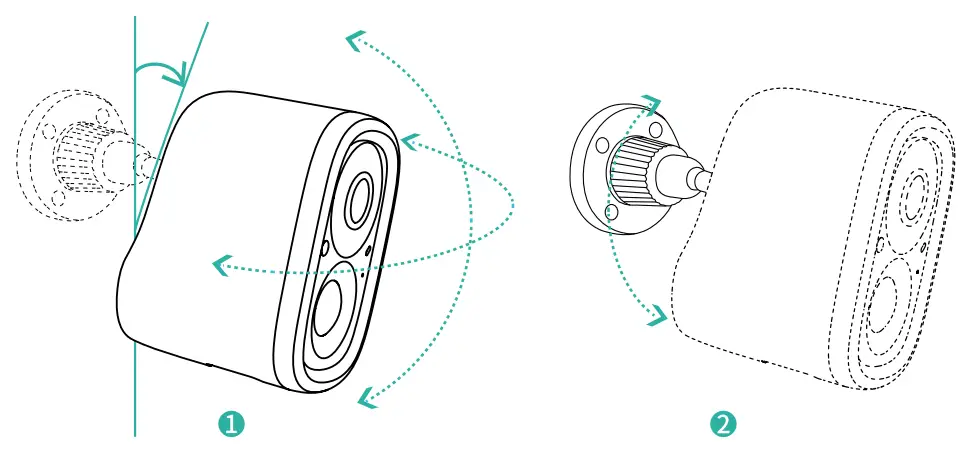 1

2