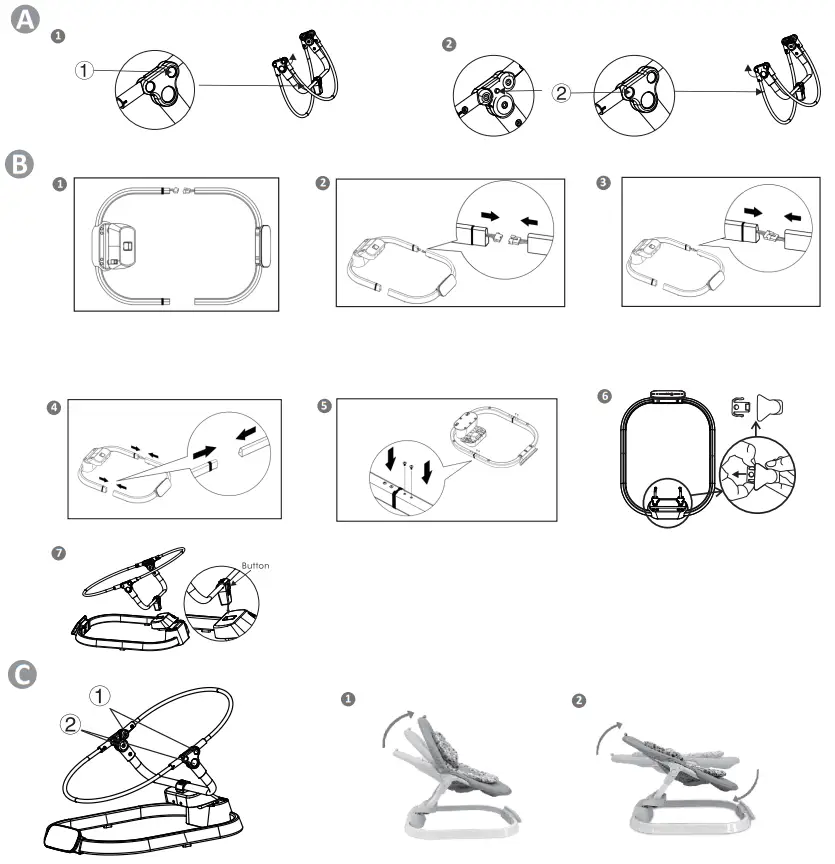 A
1
①
2
②
B
1
2
3
4
5
6
7
Button
C
①
②
1
2