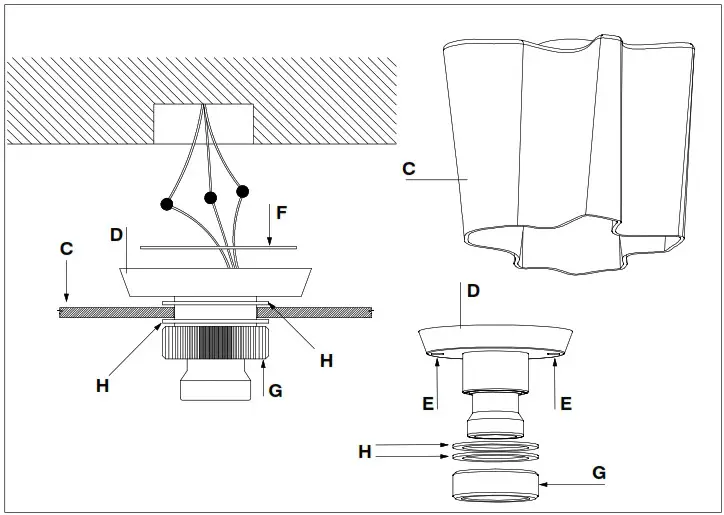 C
D
F
C
H
H
G
D
E
E
H
G