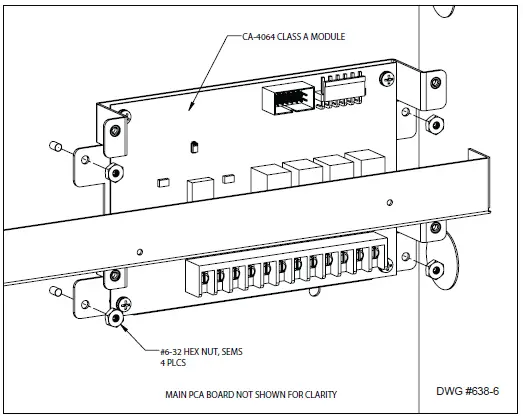 CA-4064 CLASS A MODULE

#6-32 HEX NUT, SEMS
4 PLCS

MAIN PCA BOARD NOT SHOWN FOR CLARITY

DWG #638-6