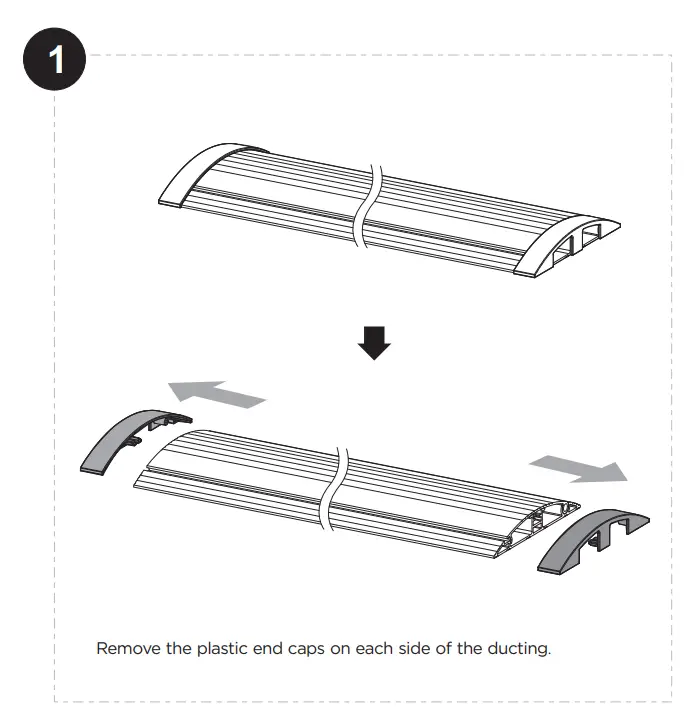 1

Remove the plastic end caps on each side of the ducting.