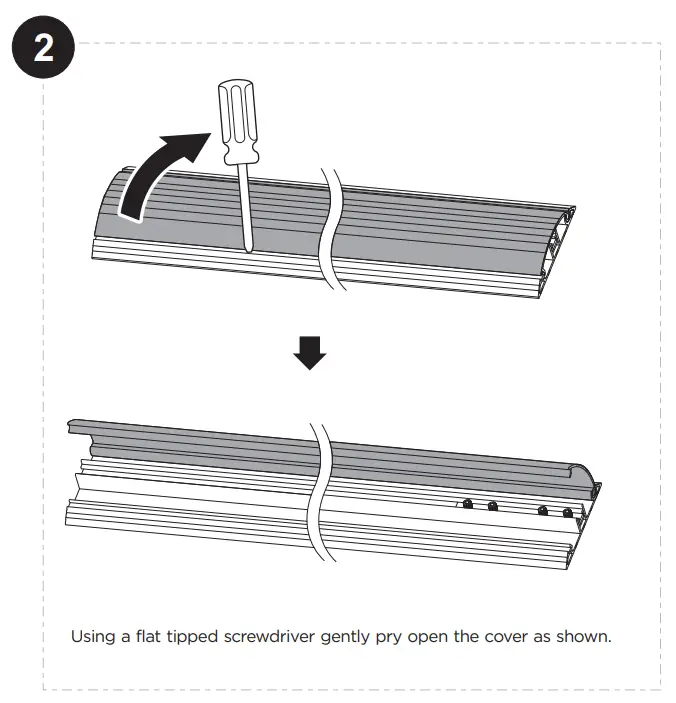 2

Using a flat tipped screwdriver gently pry open the cover as shown.