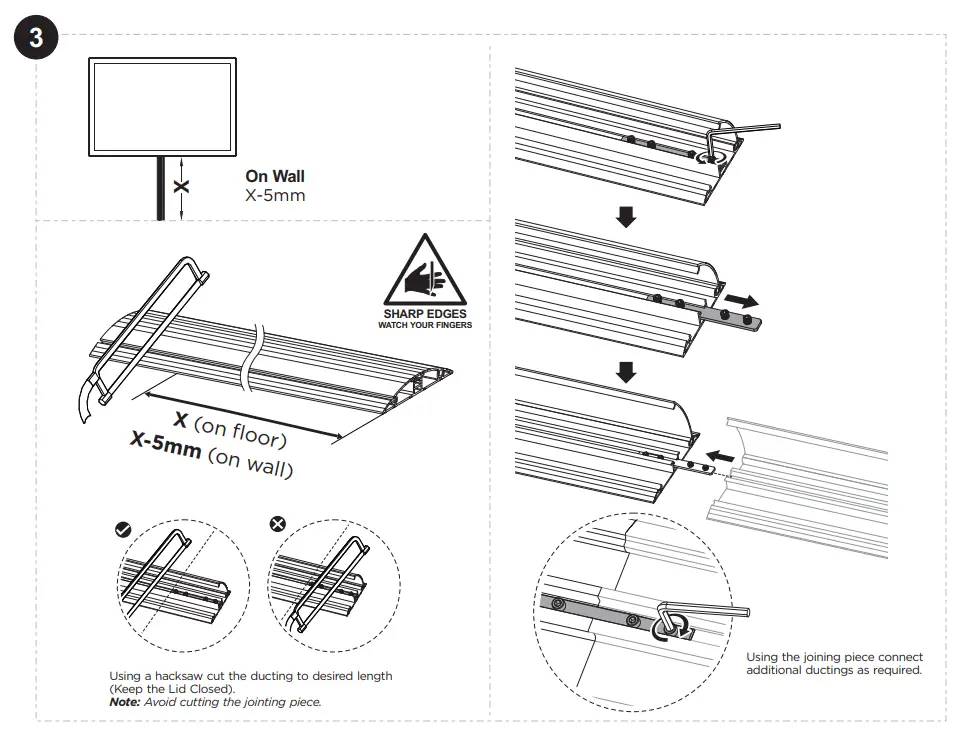 3

X

On Wall
X-5mm

SHARP EDGES
WATCH YOUR FINGERS

X (on floor)
X-5mm (on wall)

Using a hacksaw cut the ducting to desired length (Keep the Lid Closed).
Note: Avoid cutting the jointing piece.

Using the joining piece connect additional ductings as required.