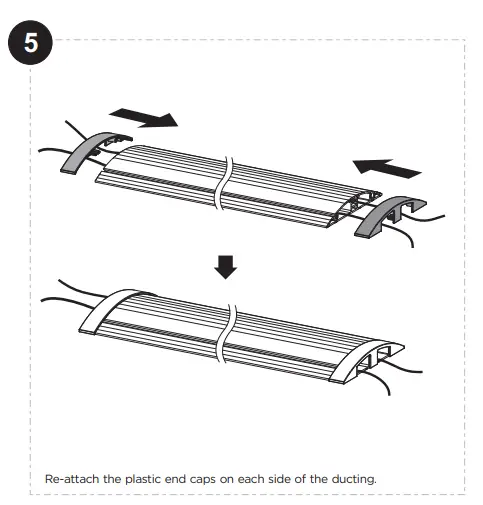 5

Re-attach the plastic end caps on each side of the ducting.