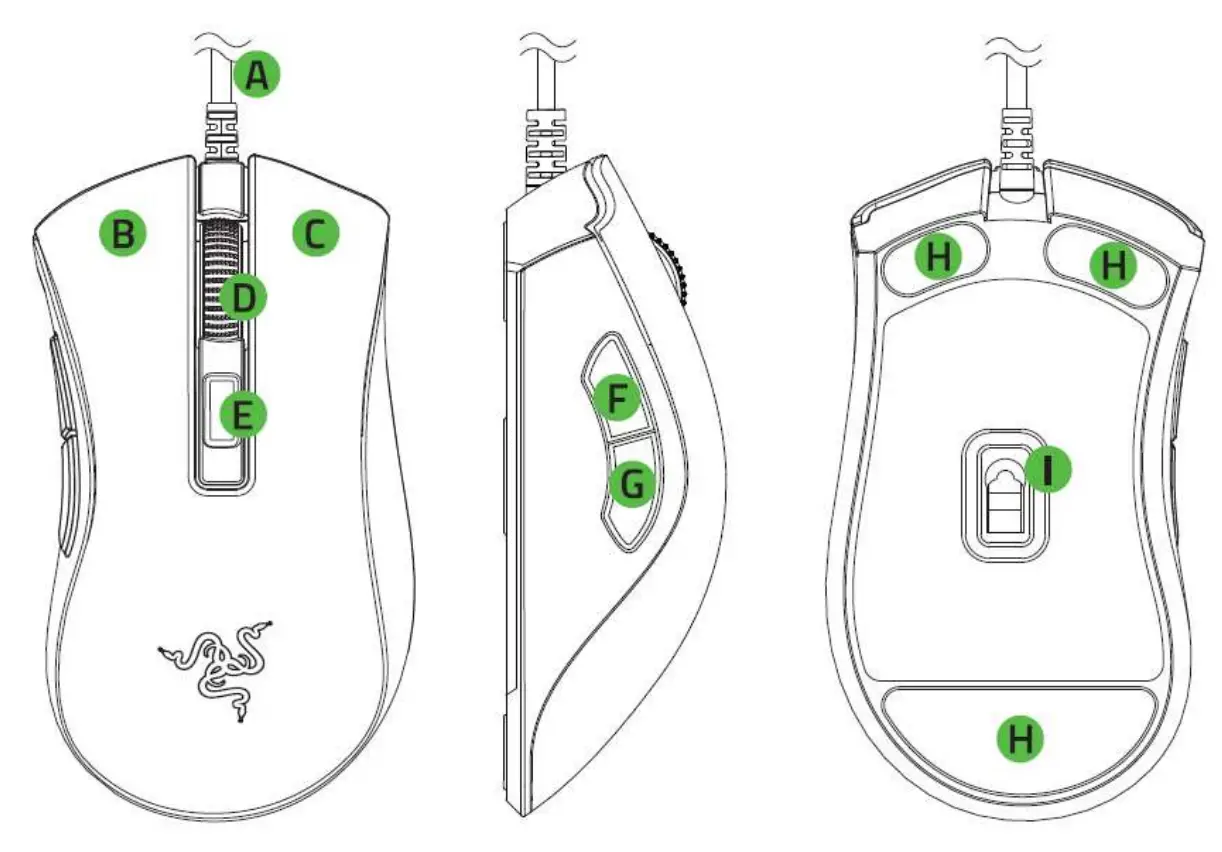 A
B
C
D
E
F
G
H
H
I
H