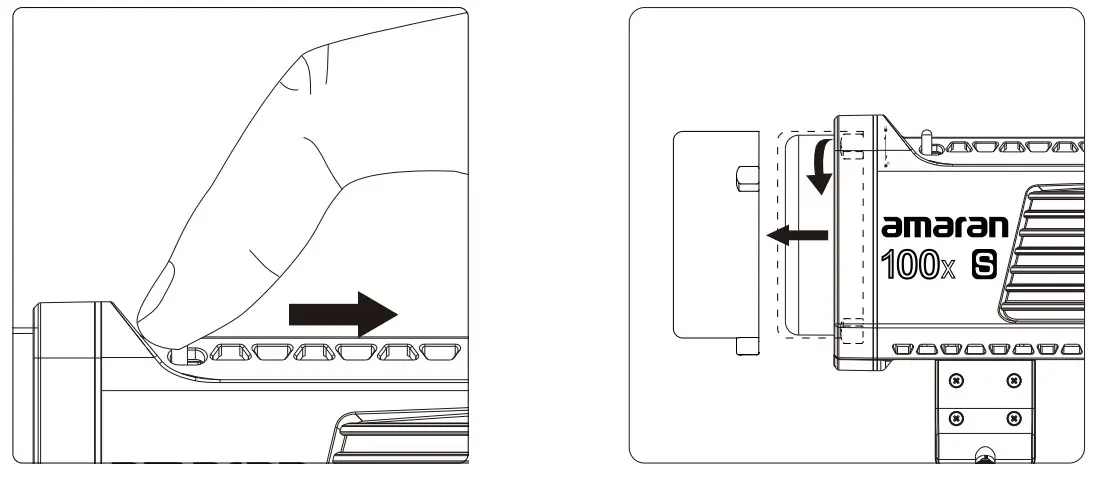 amaran
100x S