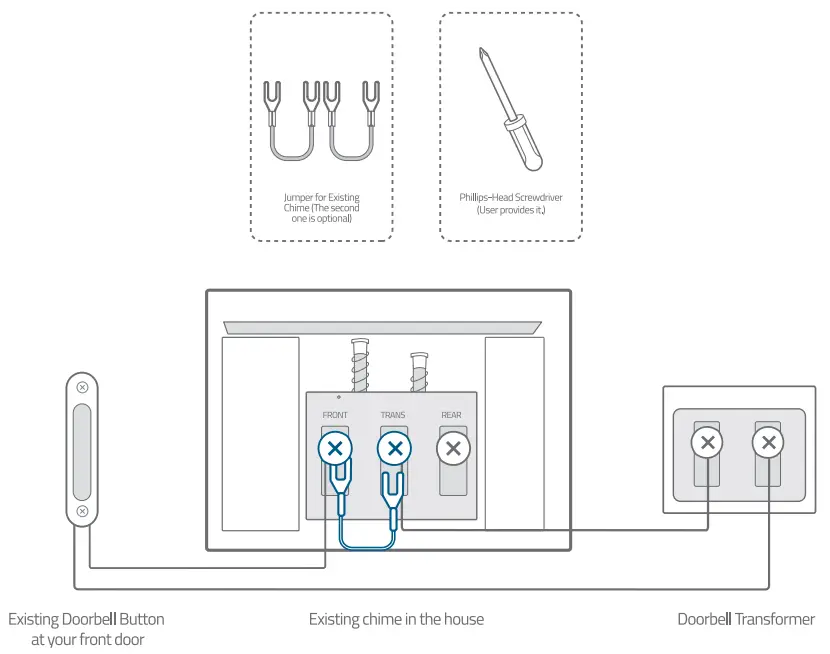 Jumper for Existing Chime (The second one is optional)

Phillips-Head Screwdriver (User provides it.)

FRONT

TRANS

REAR

Existing Doorbell Button at your front door

Existing chime in the house

Doorbell Transformer