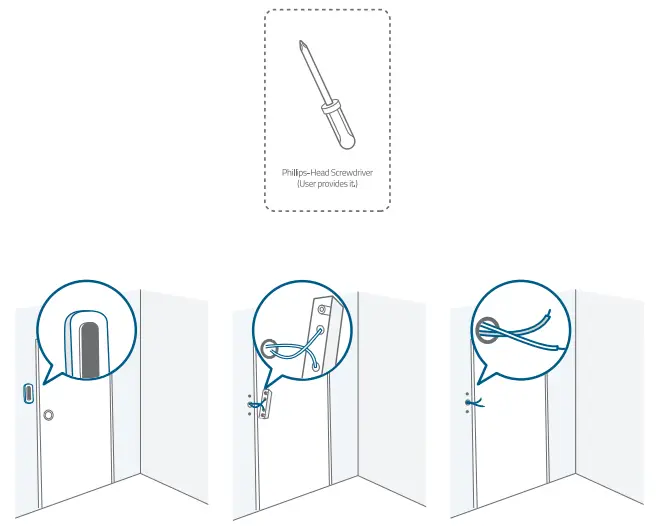 Phillips-Head Screwdriver
(User provides it.)