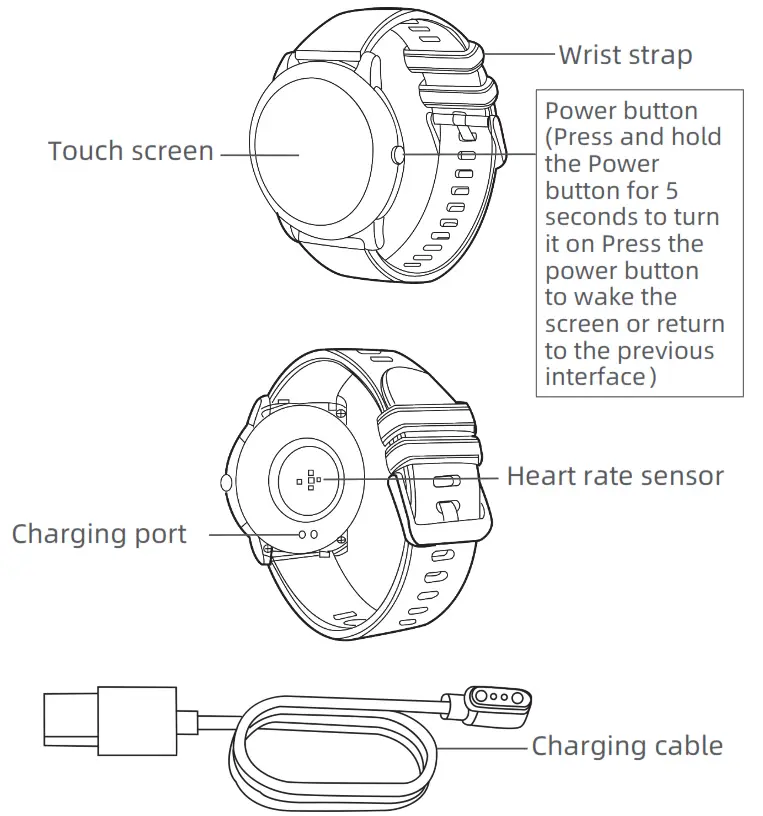 Wrist strap

Touch screen

Power button (Press and hold the Power button for 5 seconds to turn it on Press the power button to wake the screen or return to the previous interface)

Heart rate sensor

Charging port

Charging cable