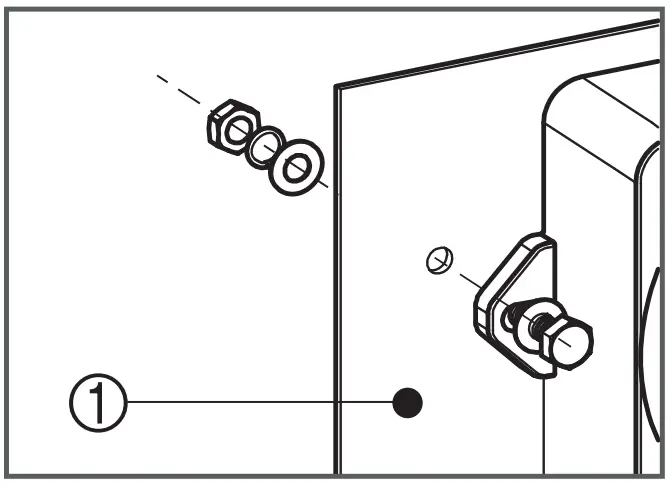 1