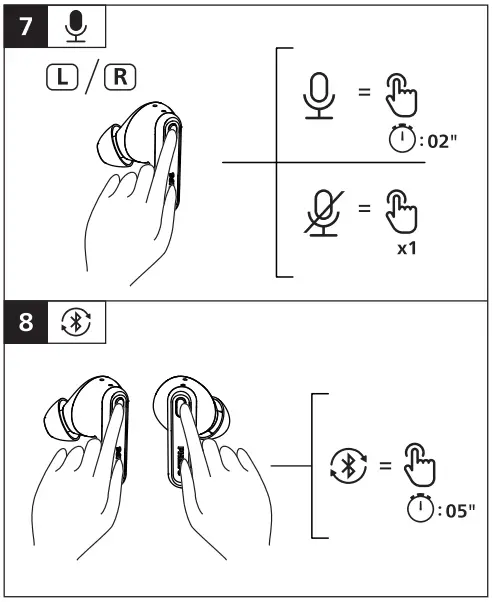 7

L / R

=

: 02"

=

x1

8

=

: 05"