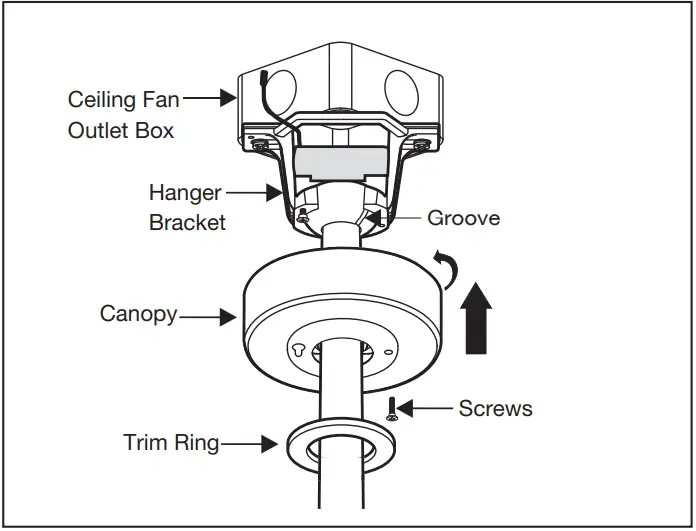 Ceiling Fan
Outlet Box

Hanger
Bracket

Groove

Canopy

Screws

Trim Ring