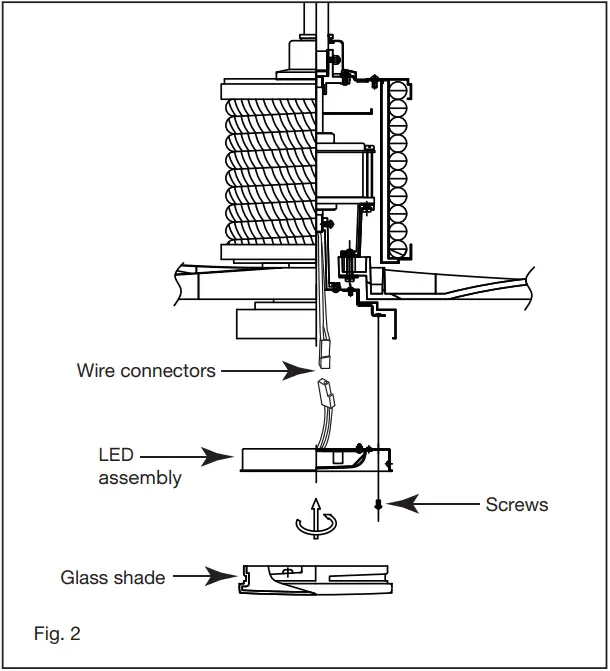 Wire connectors

LED assembly

Screws

Glass shade

Fig. 2