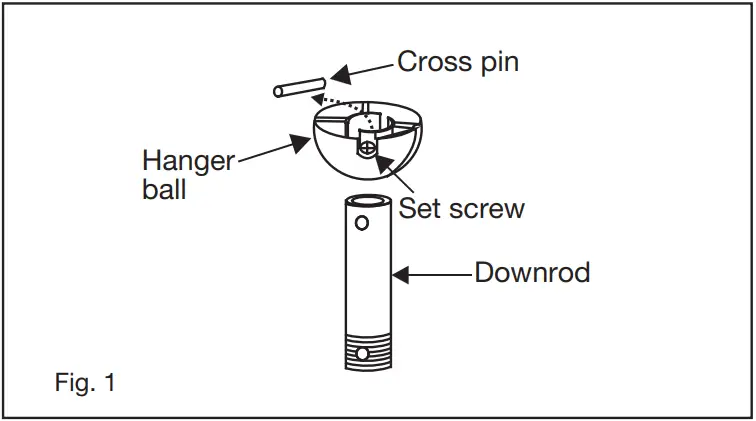 Cross pin

Hanger ball

Set screw

Downrod

Fig. 1