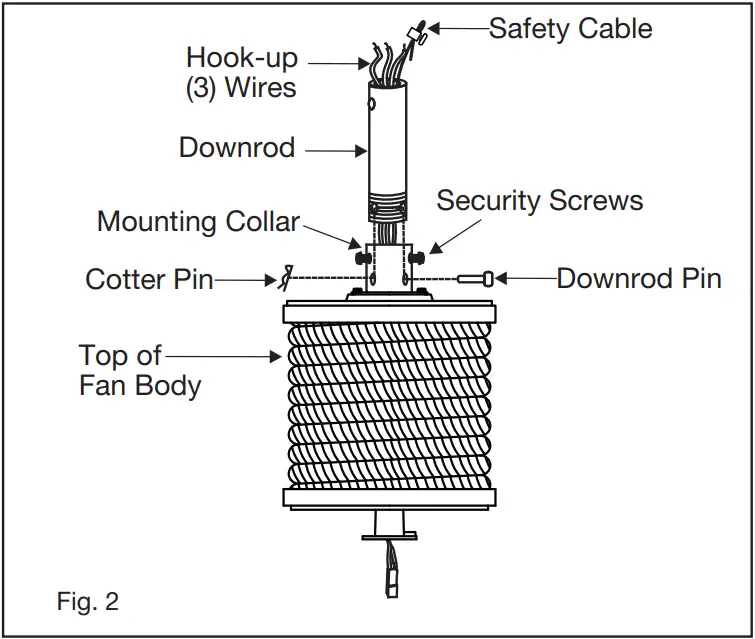 Safety Cable
Hook-up
(3) Wires
Downrod
Security Screws
Mounting Collar
Cotter Pin
Downrod Pin
Top of
Fan Body
Fig. 2