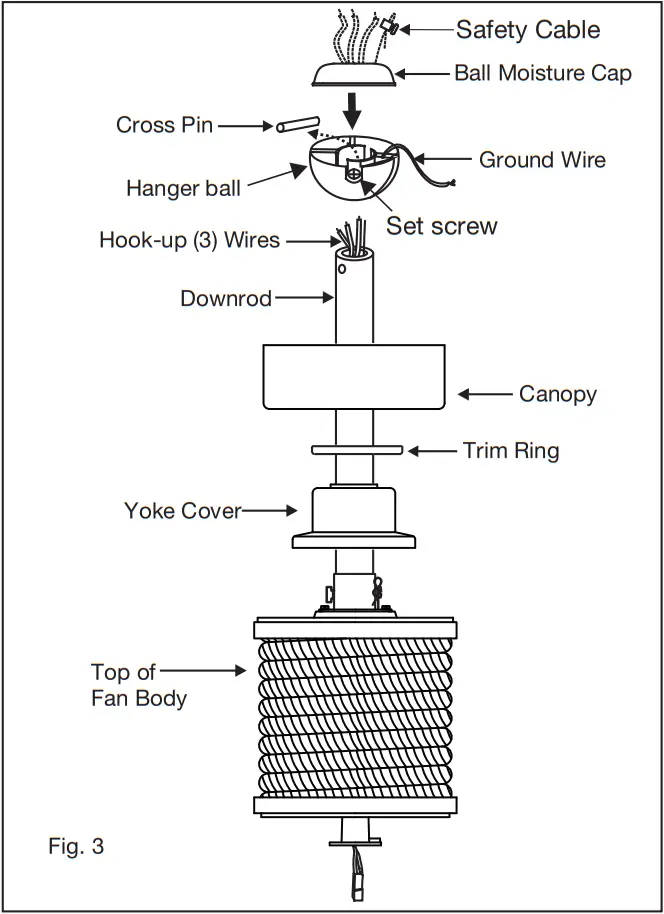 Safety Cable

Ball Moisture Cap

Cross Pin

Ground Wire

Hanger ball

Set screw

Hook-up (3) Wires

Downrod

Canopy

Trim Ring

Yoke Cover

Top of
Fan Body

Fig. 3