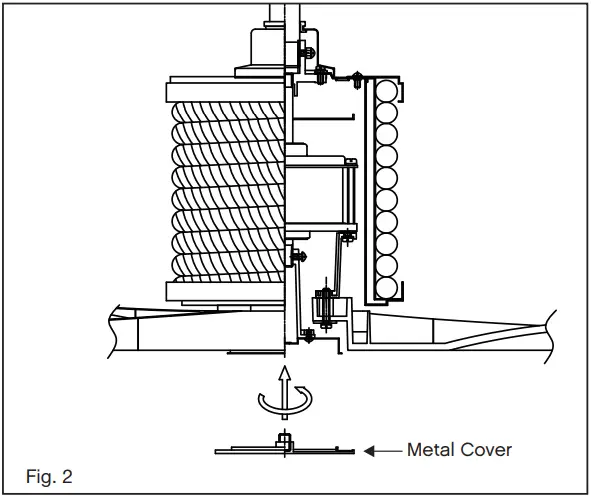 Metal Cover

Fig. 2