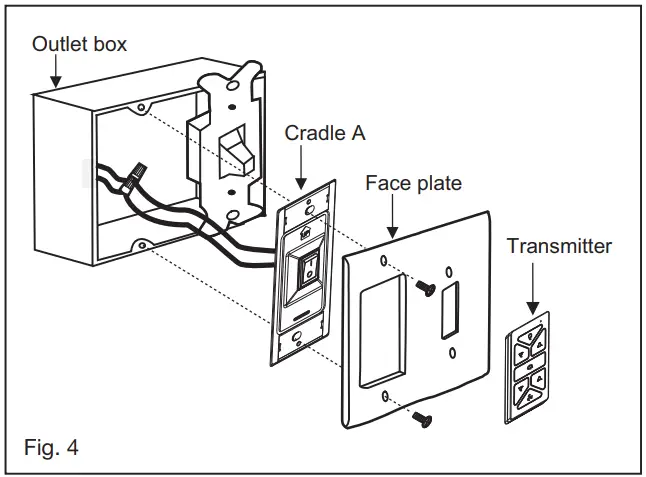 Outlet box

Cradle A

Face plate

Transmitter

Fig. 4