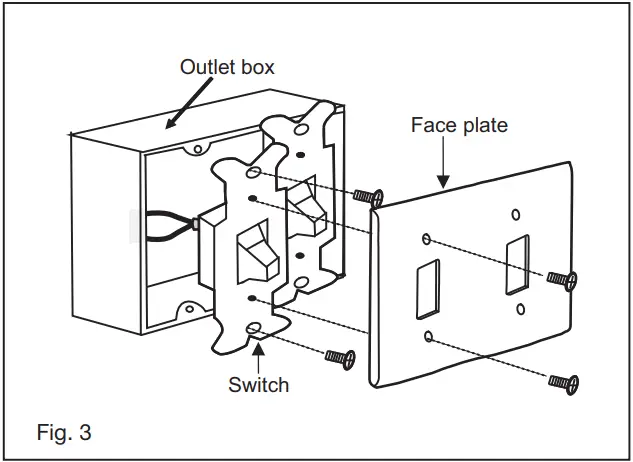 Outlet box

Face plate

Switch

Fig. 3