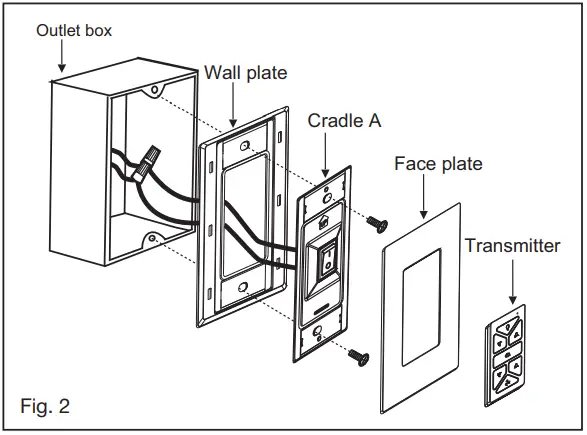 Outlet box
Wall plate
Cradle A
Face plate
Transmitter
Fig. 2