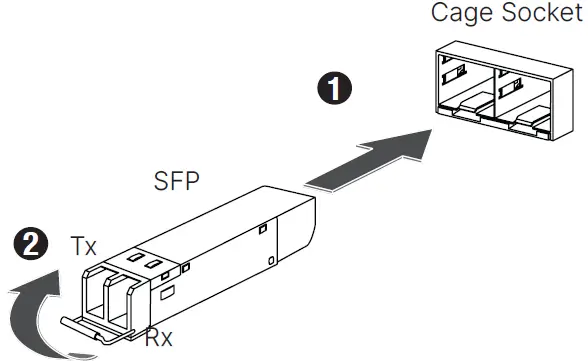 Cage Socket

1

SFP

2

Tx

Rx