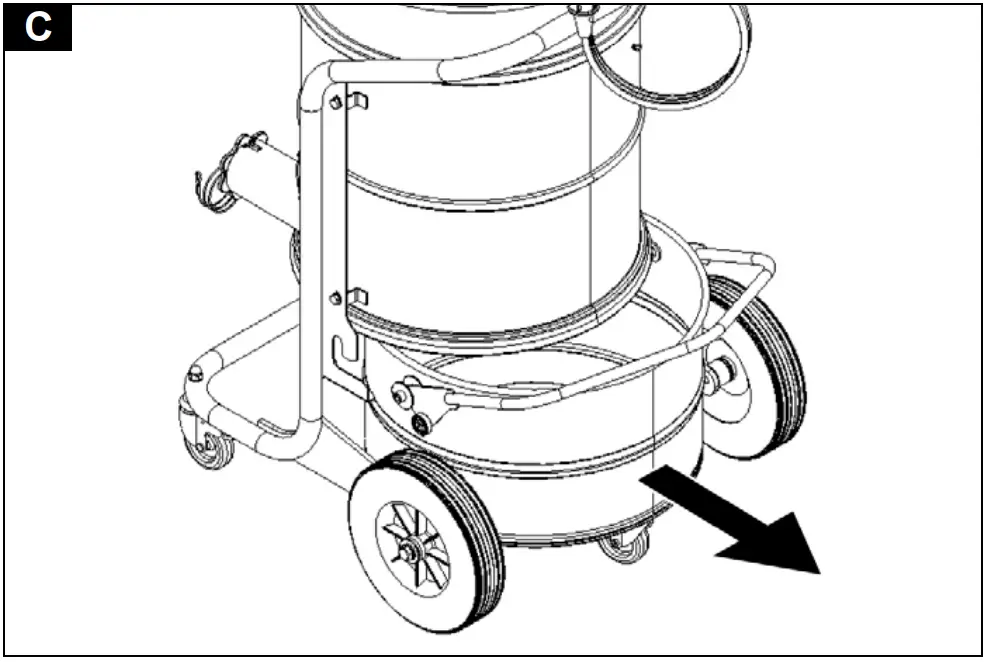 C