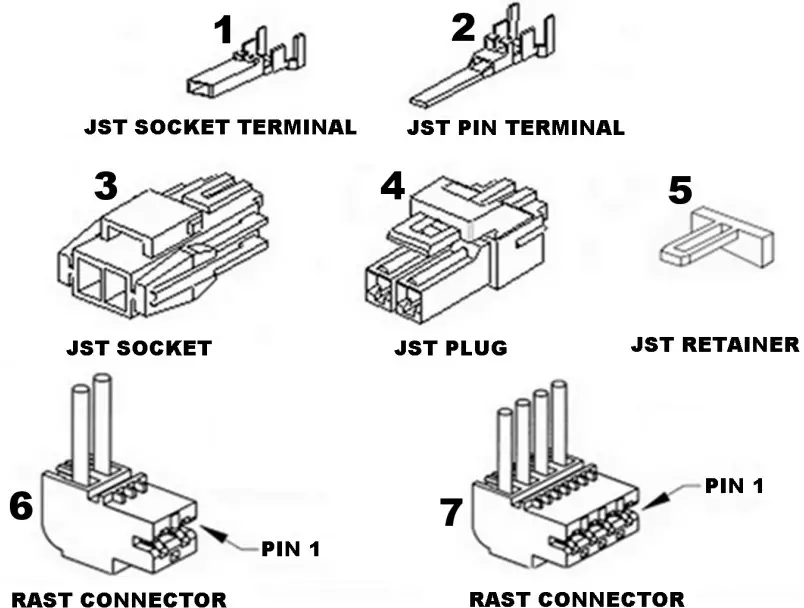 1
JST SOCKET TERMINAL

2
JST PIN TERMINAL

3
JST SOCKET

4
JST PLUG

5
JST RETAINER

6
PIN 1
RAST CONNECTOR

7
PIN 1
RAST CONNECTOR