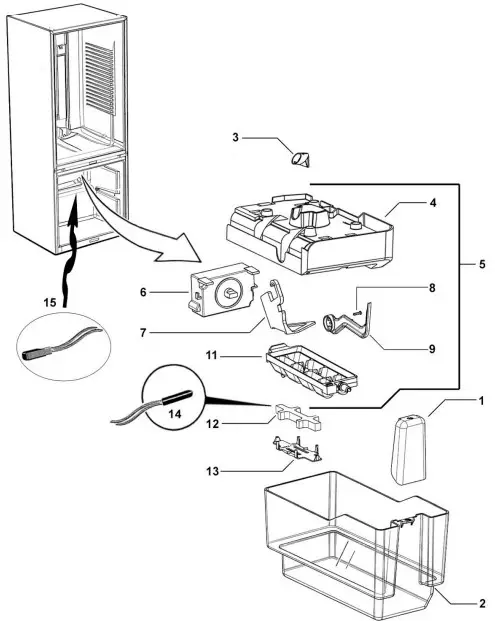 3
4
5
6
8
7
9
11
15
14
12
1
13
2