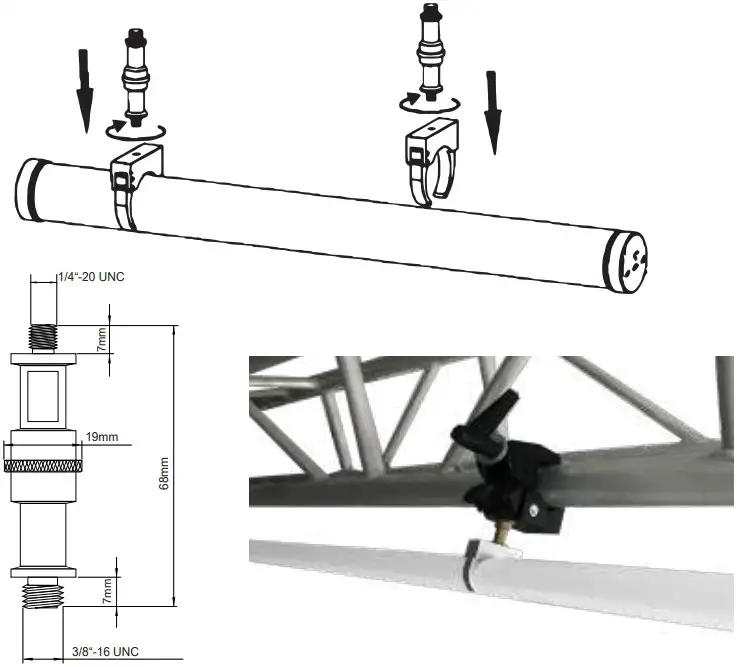 1/4"-20 UNC

7mm

19mm

68mm

7mm

3/8"-16 UNC