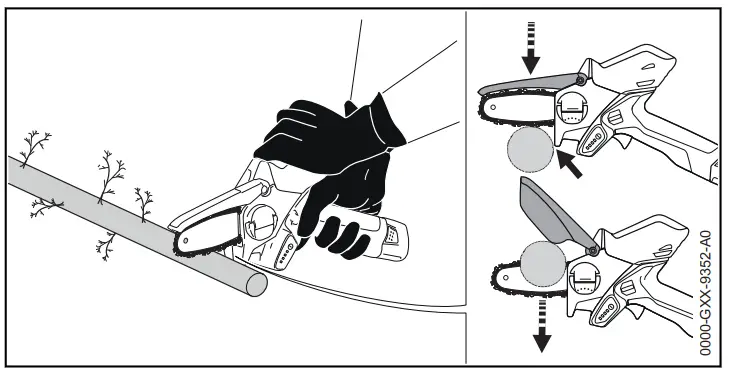 0000-GXX-9352-A0