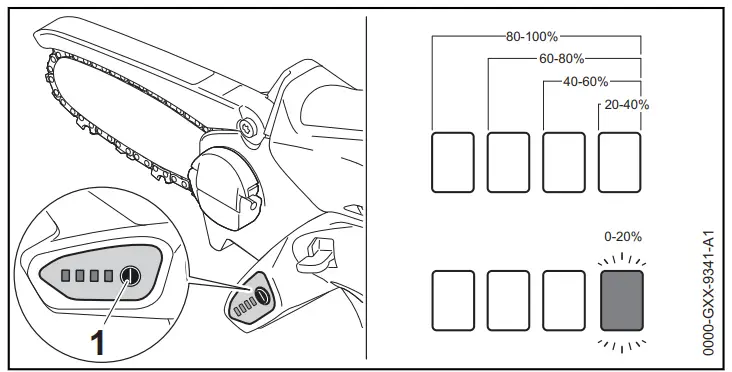 1

80-100%
60-80%
40-60%
20-40%

0-20%

0000-GXX-9341-A1