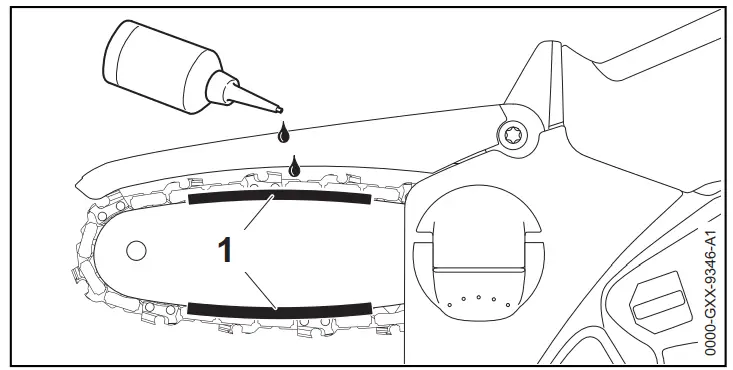 1

0000-GXX-9346-A1