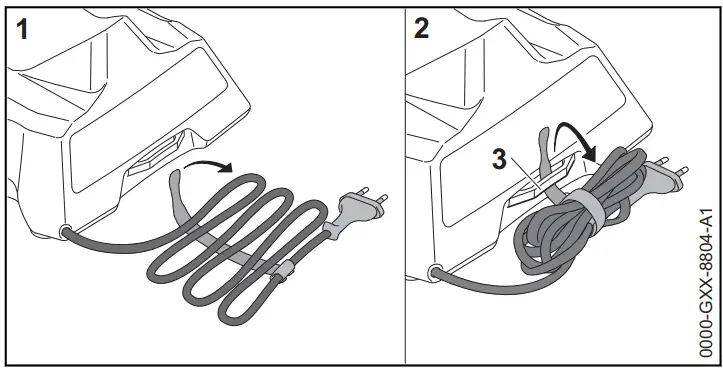 1

2

3

0000-GXX-8804-A1