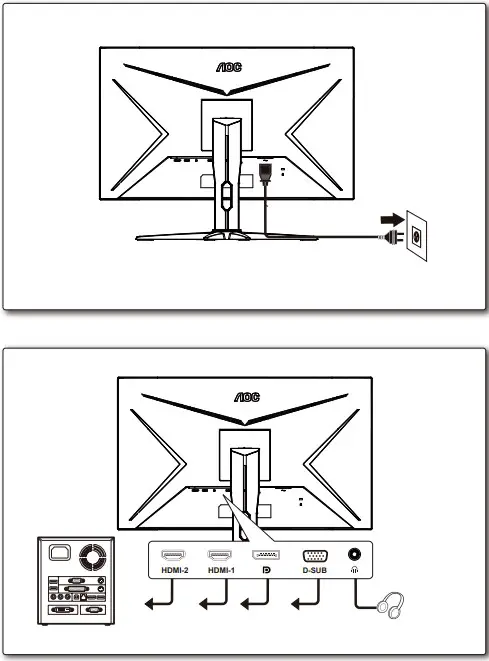 AOC

AOC

HDMI-2
HDMI-1
D-SUB