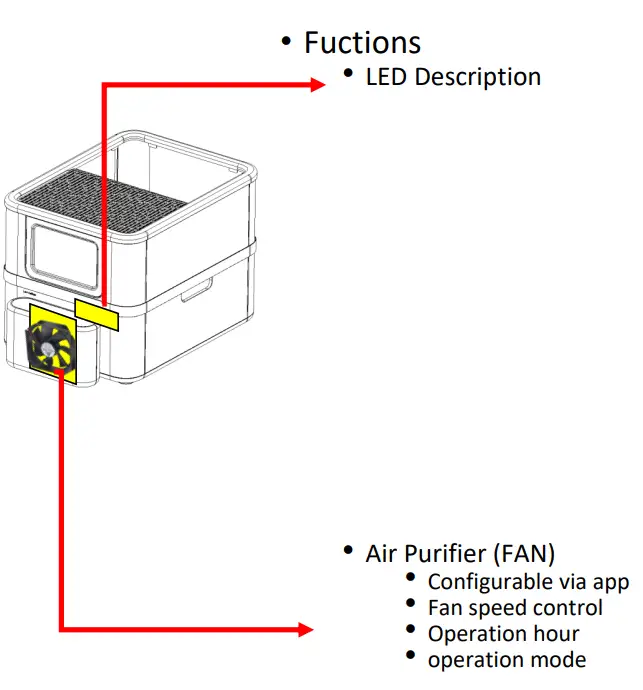 • Fuctions

• LED Description

• Air Purifier (FAN)

• Configurable via app
• Fan speed control
• Operation hour
• operation mode