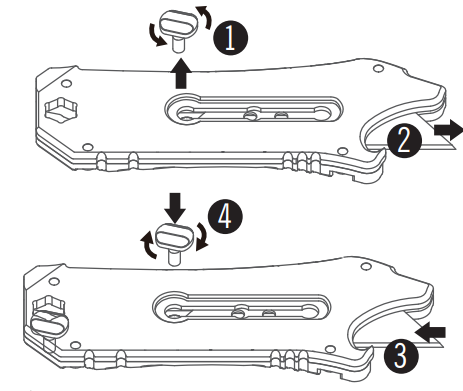 1
2
4
3