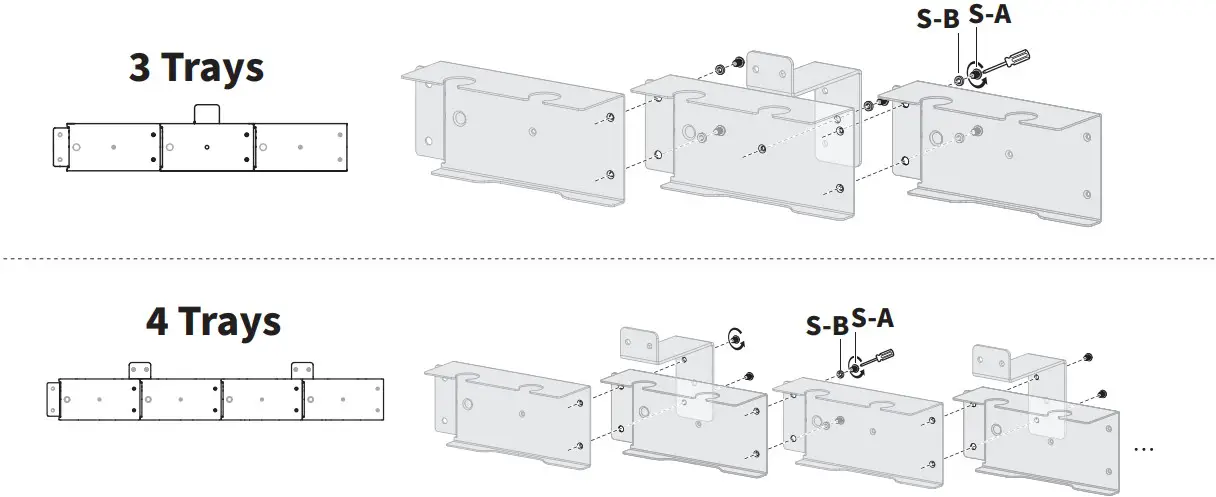 3 Trays

S-B S-A

4 Trays

S-B S-A

...