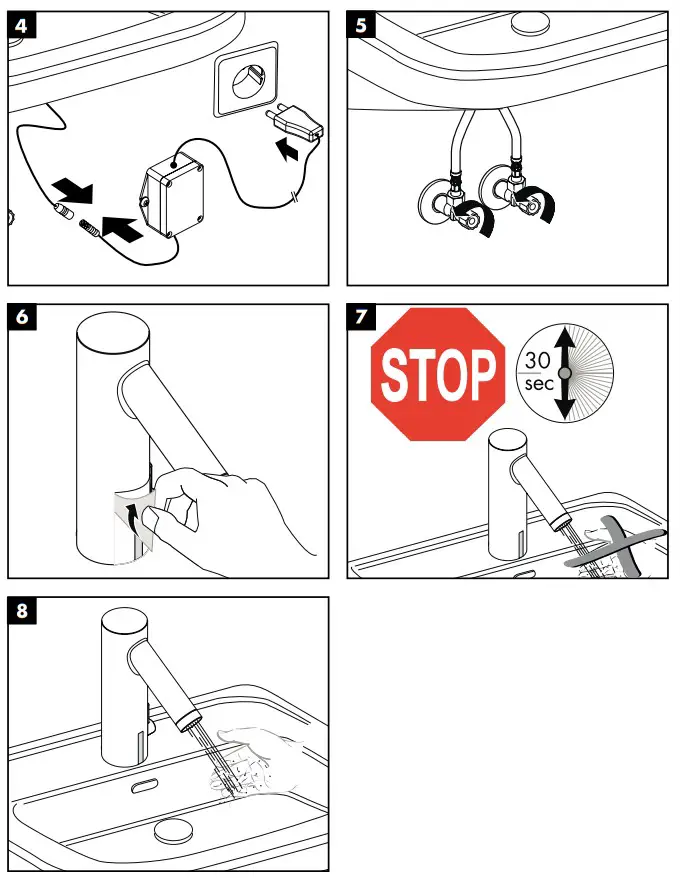 4

5

6

7

STOP

30 sec

8