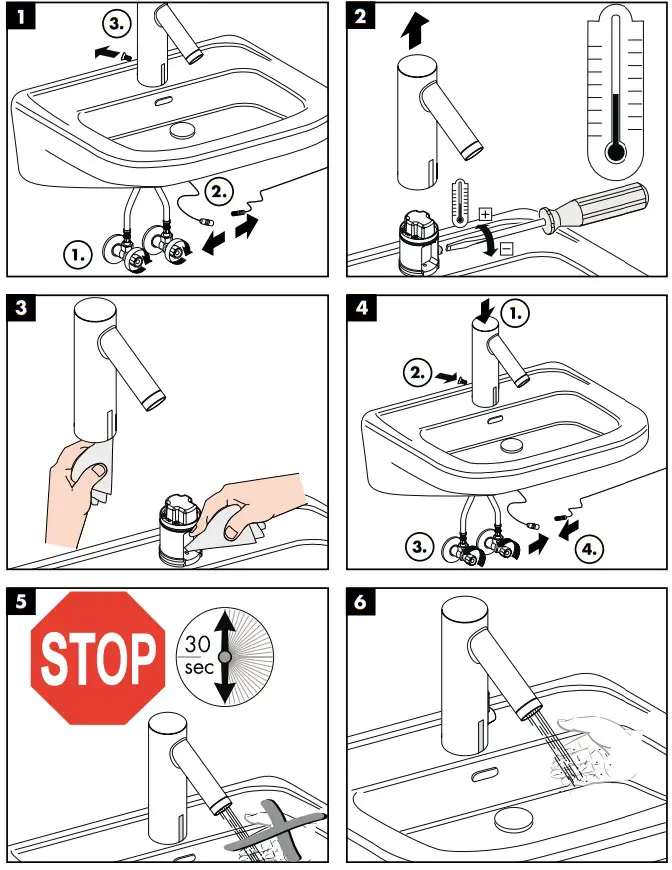 1
3.
2.
1.

2
+
−

3

4
1.
2.
3.
4.

5
STOP
30
sec

6