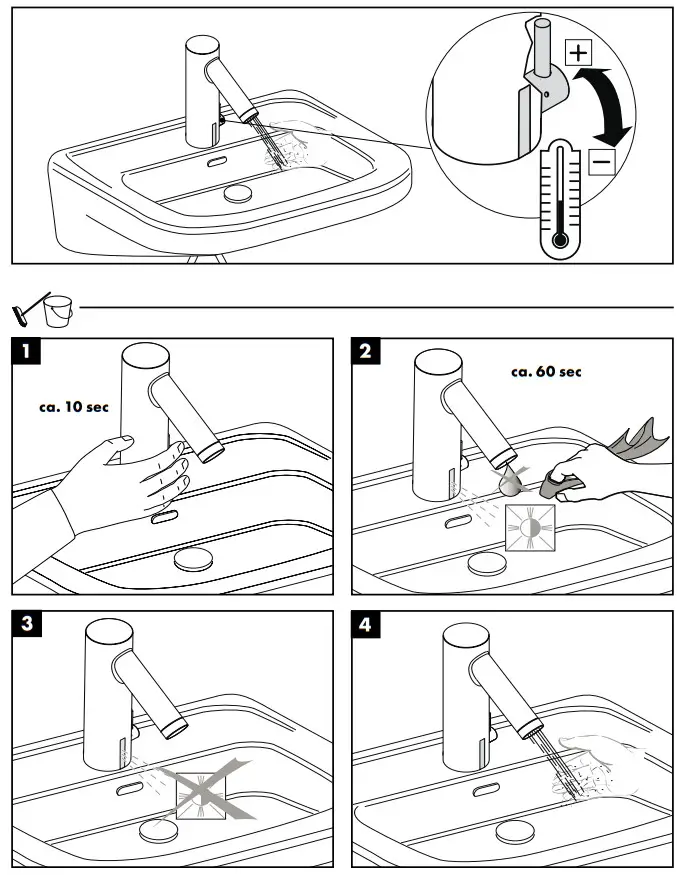 +
−

1
ca. 10 sec

2
ca. 60 sec

3

4