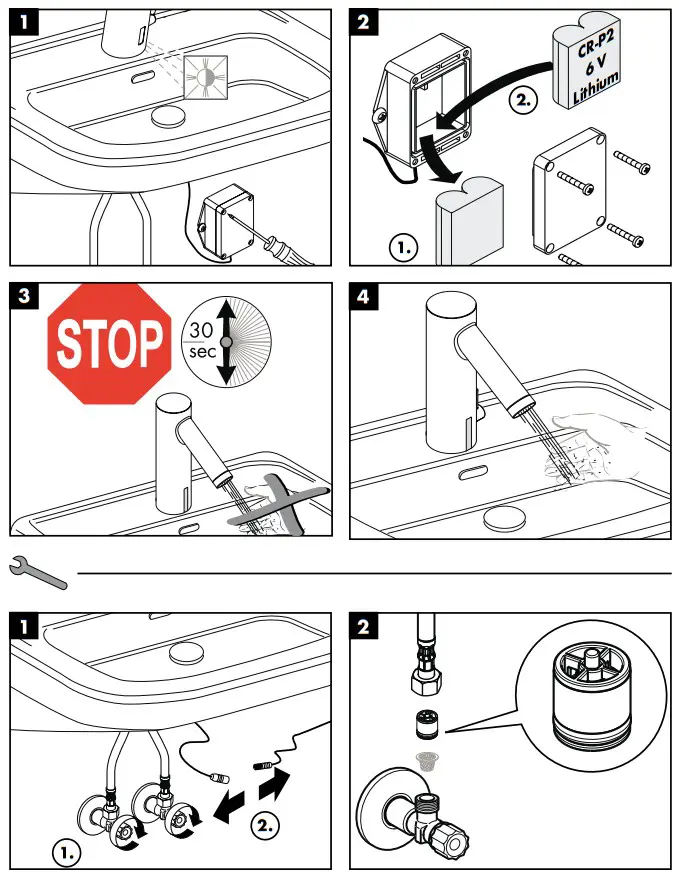 1

2

CR-P2
6 V
Lithium

2.

1.

3

STOP

30
sec

4

1

1.

2.

2