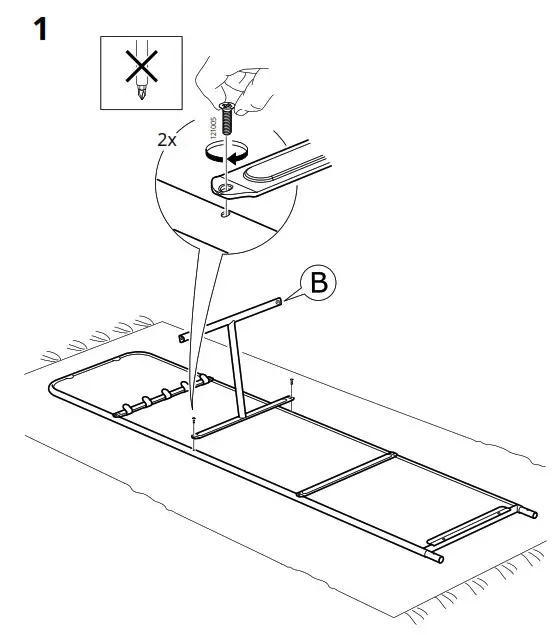 1

2x

121005

B