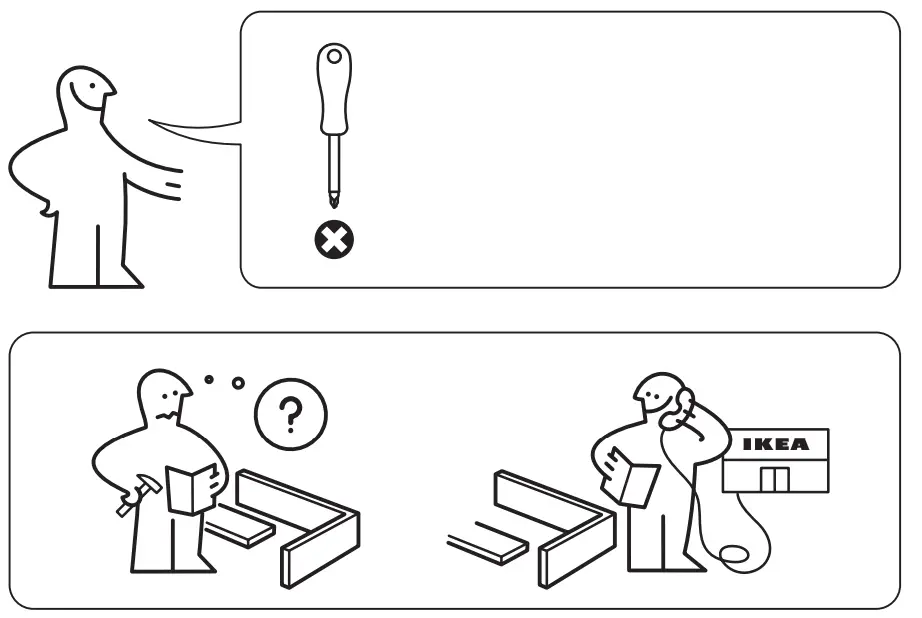 ?

IKEA