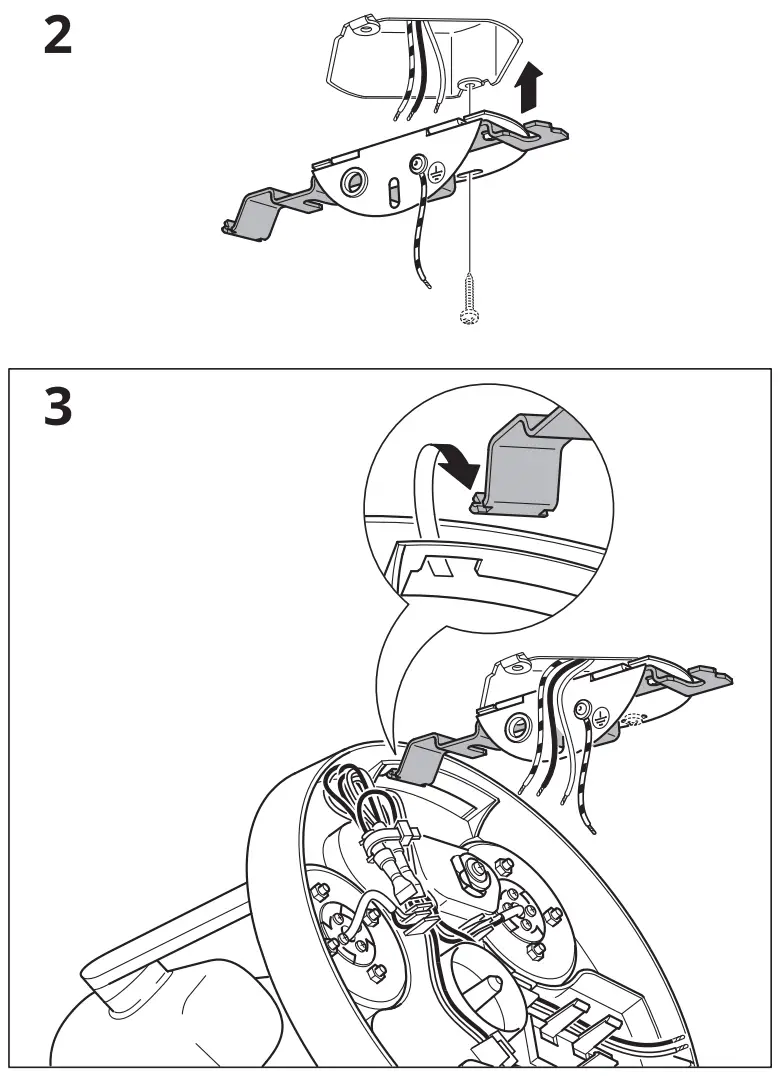 2

3