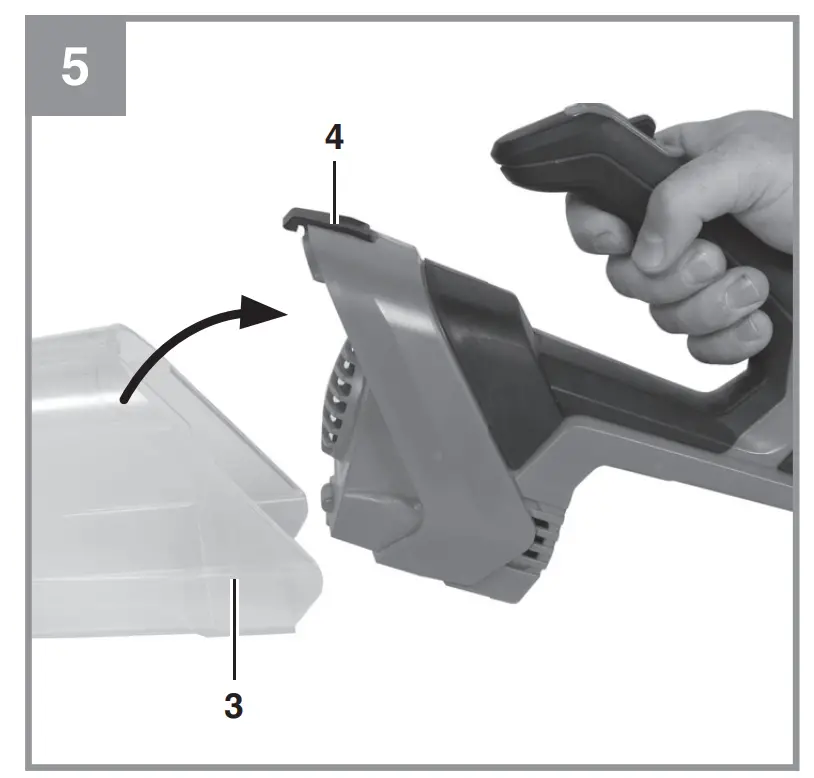 5

4

3