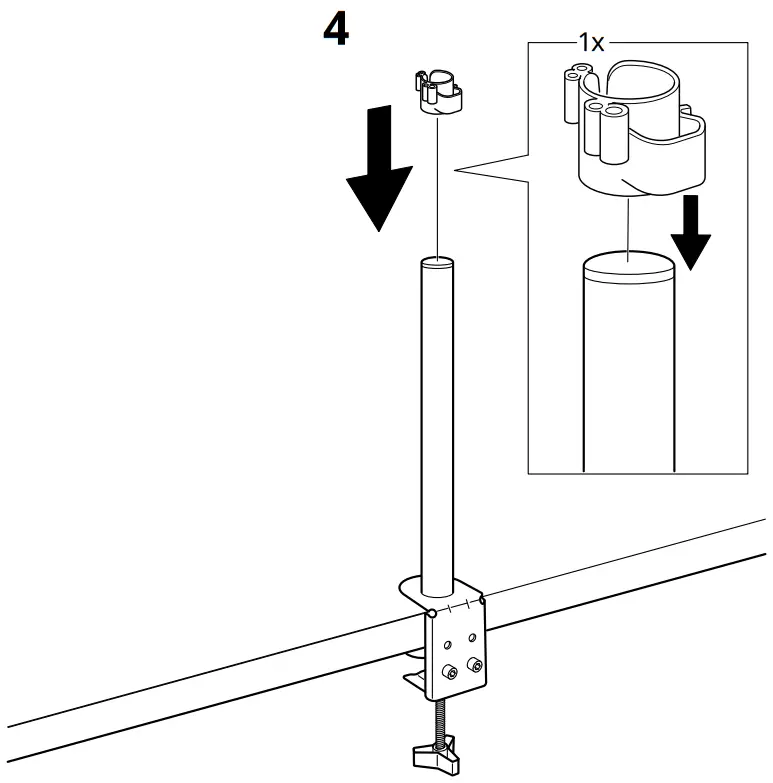 4

1x