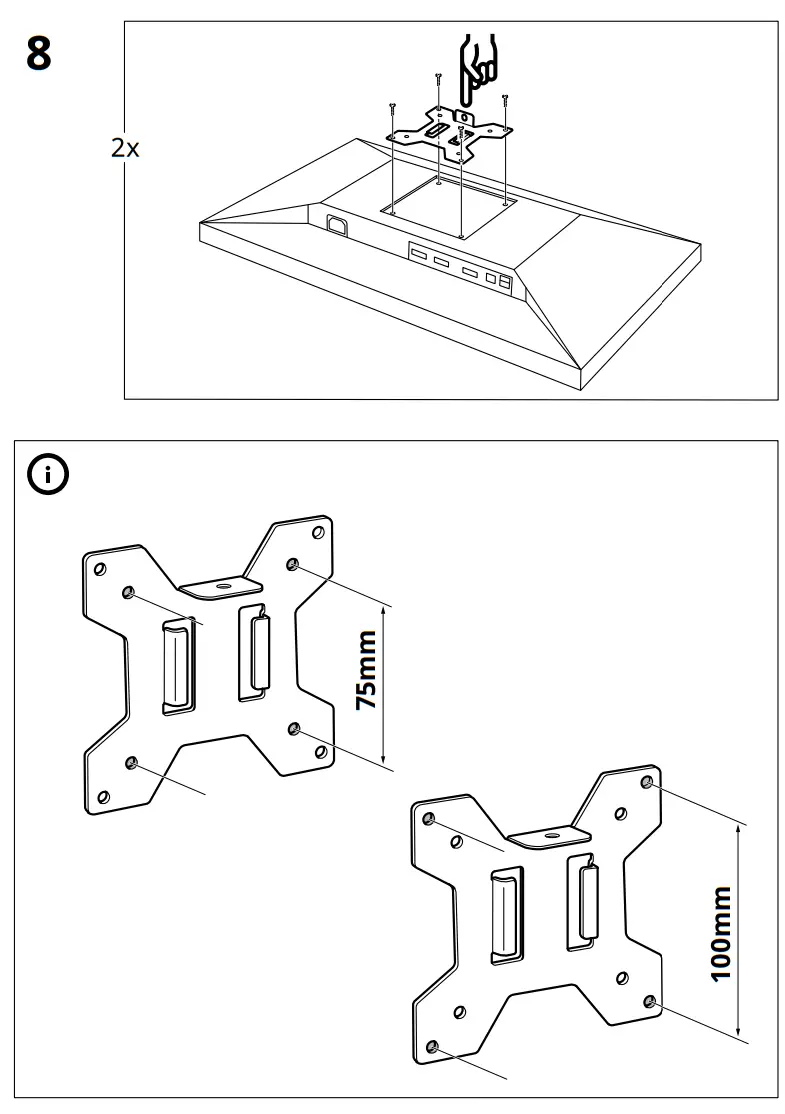 8

2x

75mm

100mm