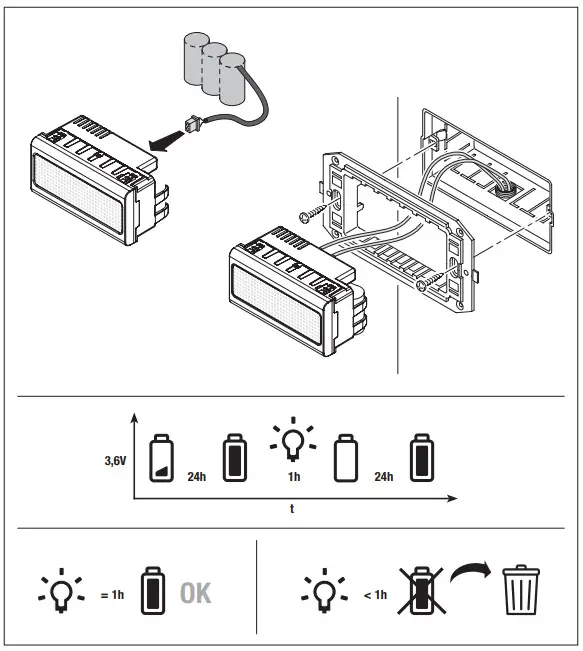 3,6V

24h

1h

24h

t

= 1h

OK

< 1h