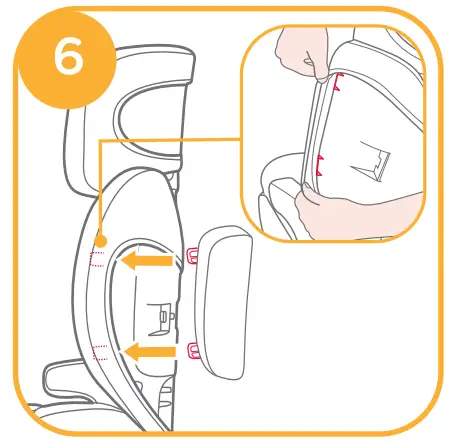 6